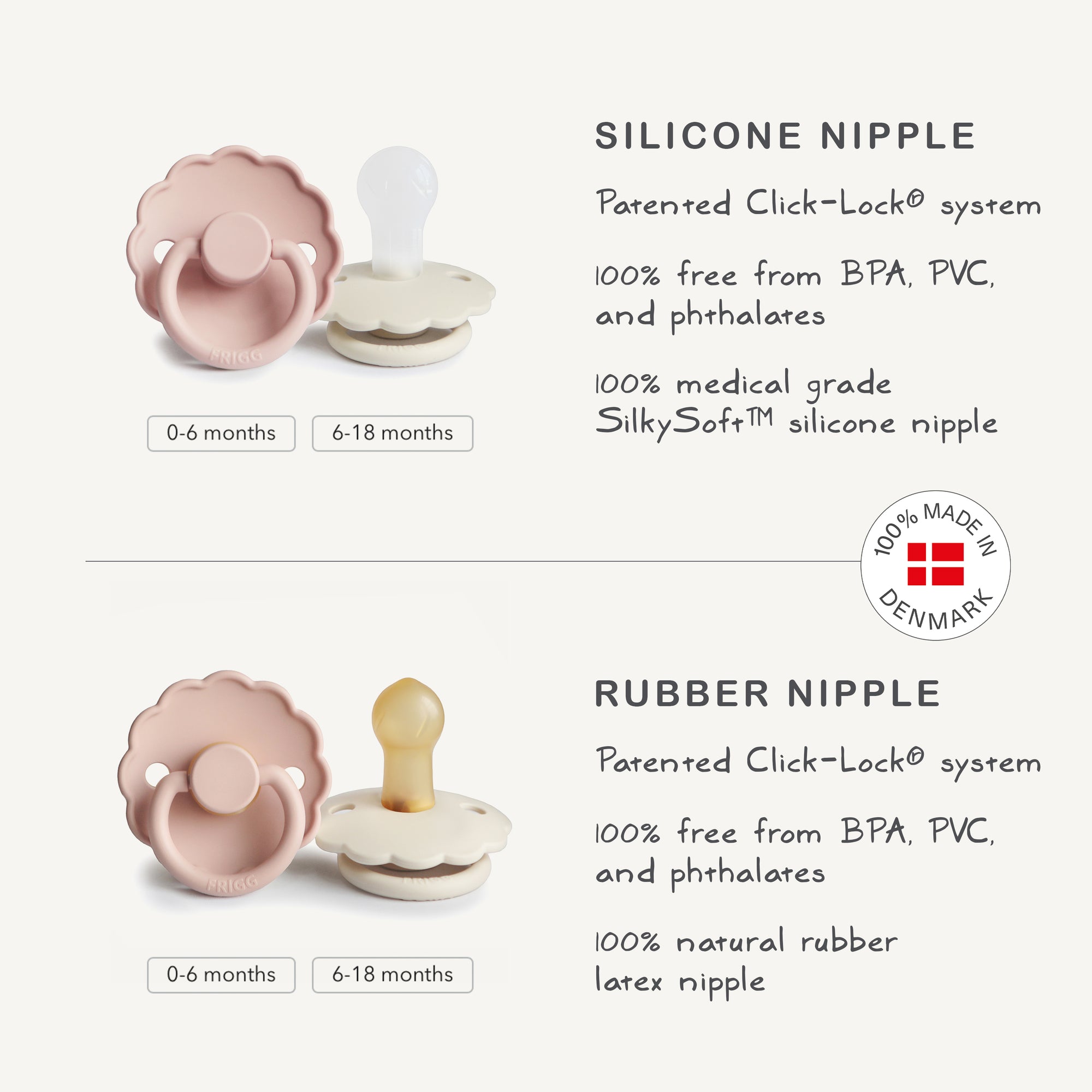 FRIGG

0-6 months

6-18 months

SILICONE NIPPLE

Patented Click-Lock® system

100% free from BPA, PVC, and phthalates

100% medical grade SilkySoft™ silicone nipple

100% MADE IN DENMARK

FRIGG

0-6 months

6-18 months

RUBBER NIPPLE

Patented Click-Lock® system

100% free from BPA, PVC, and phthalates

100% natural rubber latex nipple